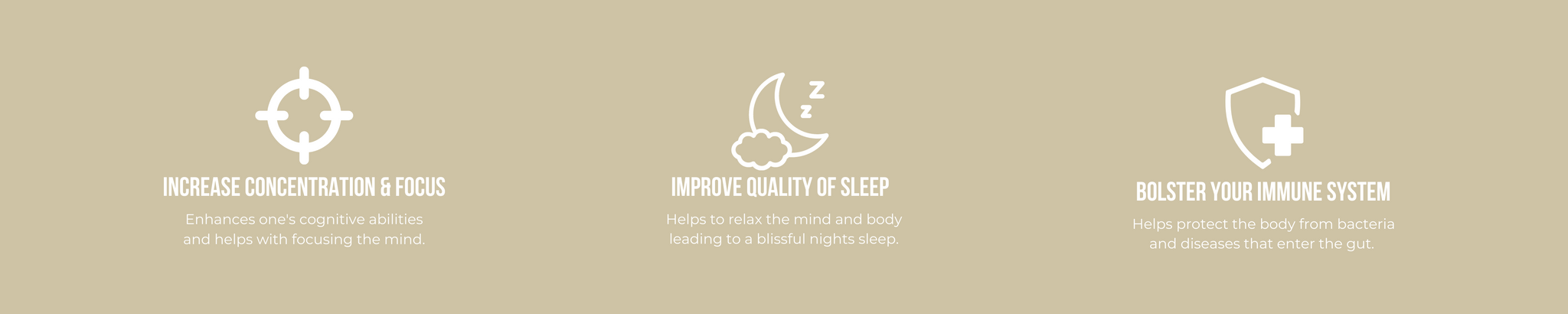 INCREASE CONCENTRATION & FOCUS

Enhances one's cognitive abilities and helps with focusing the mind.

Z
Z

IMPROVE QUALITY OF SLEEP

Helps to relax the mind and body leading to a blissful nights sleep.

BOLSTER YOUR IMMUNE SYSTEM

Helps protect the body from bacteria and diseases that enter the gut.