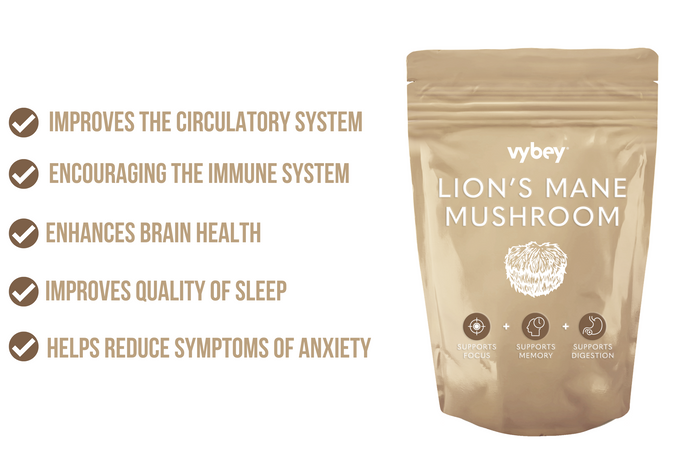 IMPROVES THE CIRCULATORY SYSTEM

ENCOURAGING THE IMMUNE SYSTEM

ENHANCES BRAIN HEALTH

IMPROVES QUALITY OF SLEEP

HELPS REDUCE SYMPTOMS OF ANXIETY

vybey

LION'S MANE MUSHROOM

SUPPORTS FOCUS + SUPPORTS MEMORY + SUPPORTS DIGESTION